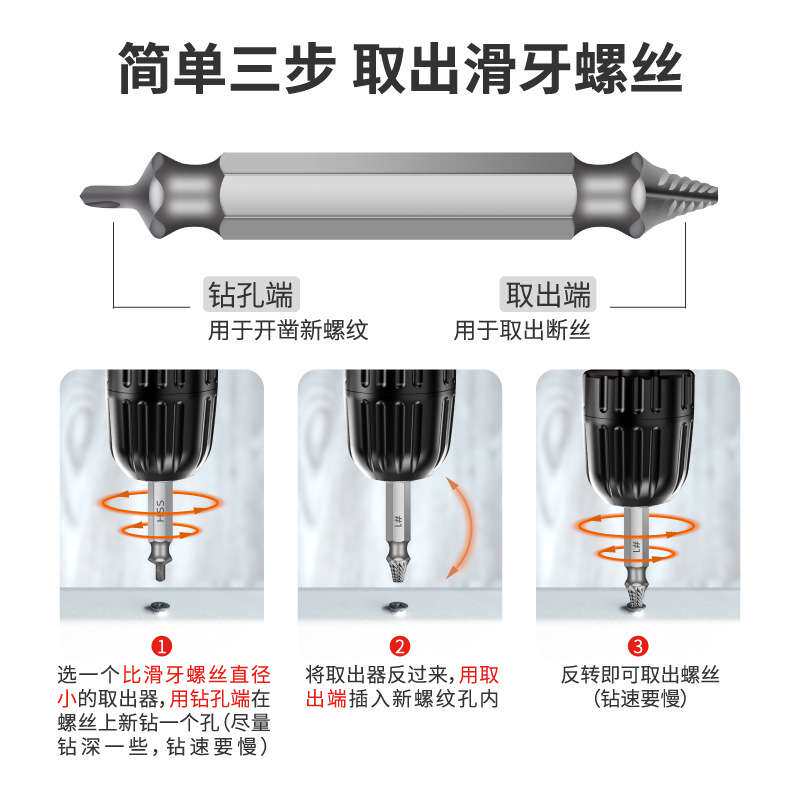 简单三步 取出滑牙螺丝

钻孔端
用于开凿新螺纹

取出端
用于取出断丝

HSS

#1

#1

1
选一个比滑牙螺丝直径小的取出器，用钻孔端在螺丝上新钻一个孔（尽量钻深一些，钻速要慢）

2
将取出器反过来，用取出端插入新螺纹孔内

3
反转即可取出螺丝（钻速要慢）