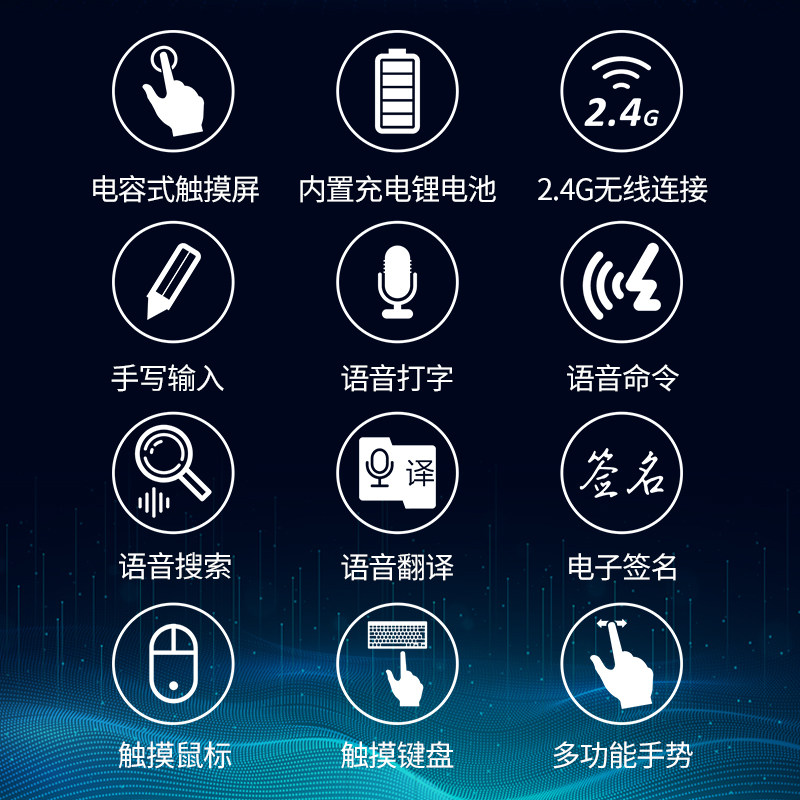 2.4G

电容式触摸屏

内置充电锂电池

2.4G无线连接

手写输入

语音打字

语音命令

译

签名

语音搜索

语音翻译

电子签名

触摸鼠标

触摸键盘

多功能手势