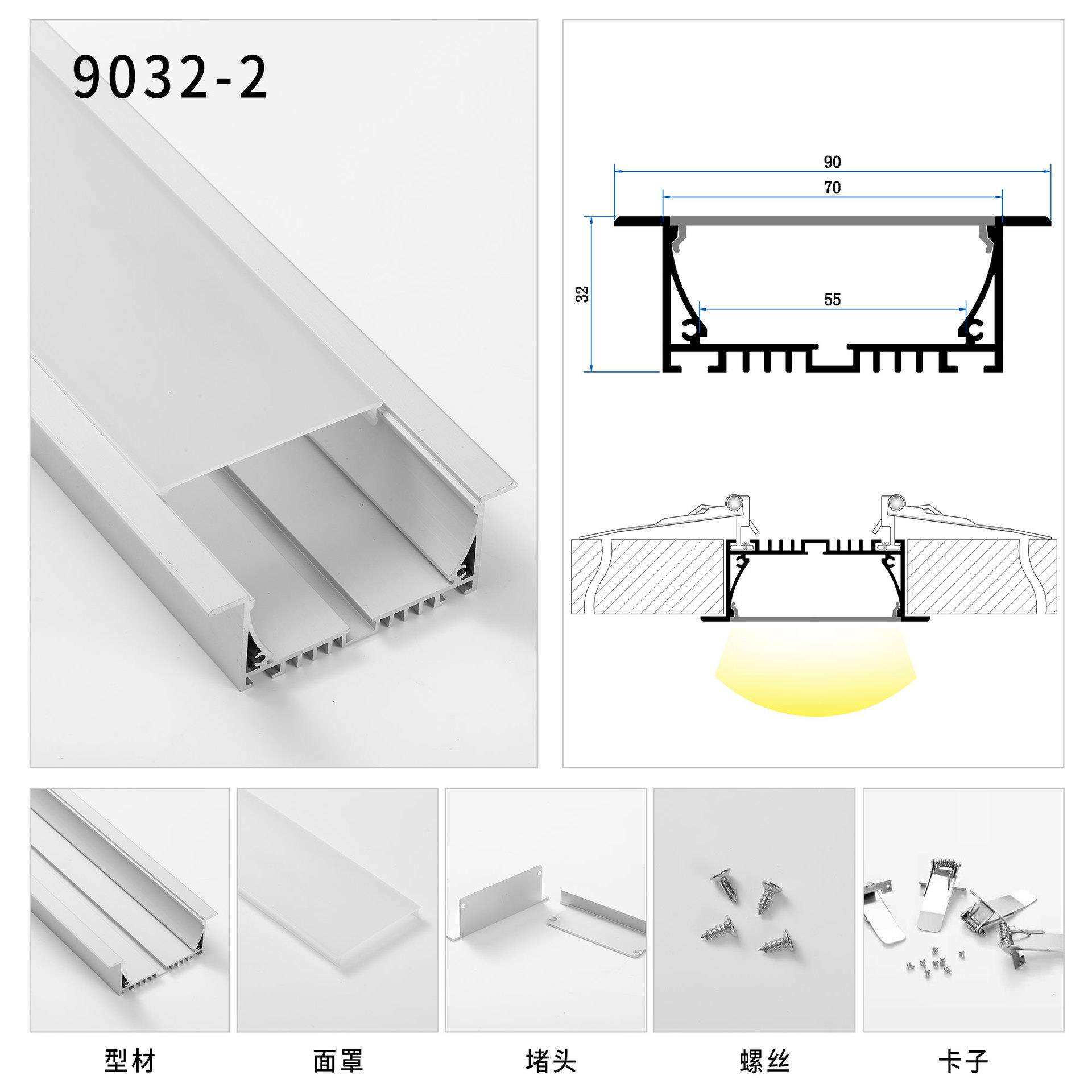 9032-2

90
70
32
55

型材

面罩

堵头

螺丝

卡子