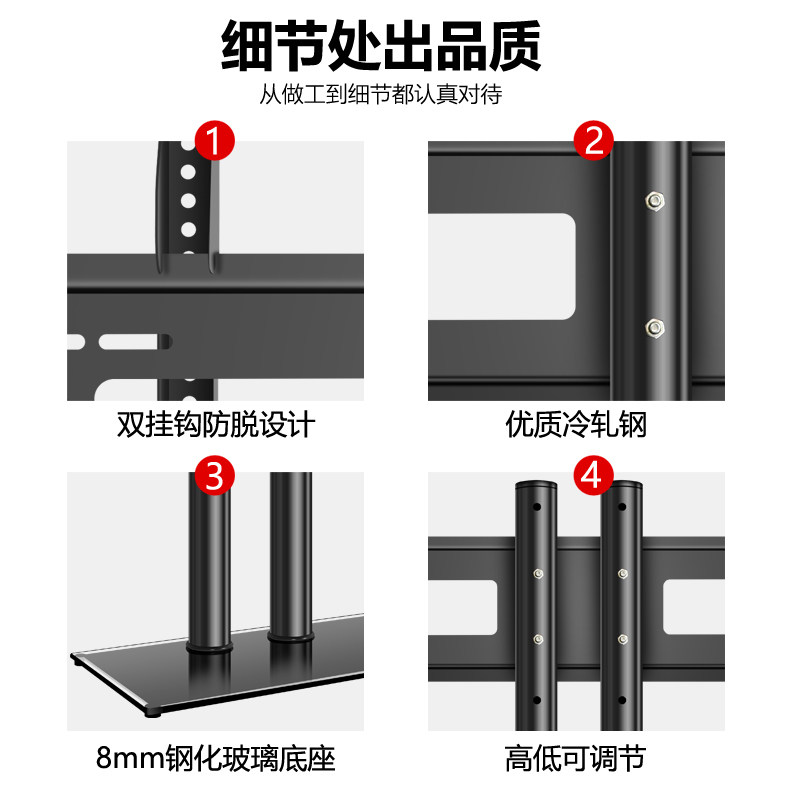 细节处出品质
从做工到细节都认真对待

1
双挂钩防脱设计

2
优质冷轧钢

3
8mm钢化玻璃底座

4
高低可调节