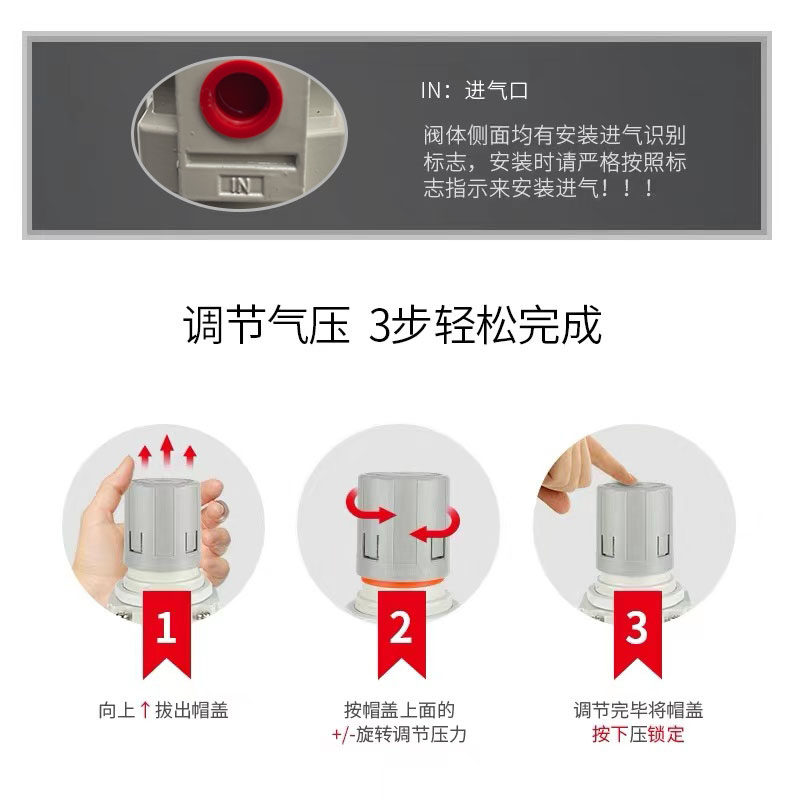 IN

IN：进气口

阀体侧面均有安装进气识别标志，安装时请严格按照标志指示来安装进气！！！

调节气压 3步轻松完成

1

向上↑拔出帽盖

2

按帽盖上面的 +/-旋转调节压力

3

调节完毕将帽盖 按下压锁定