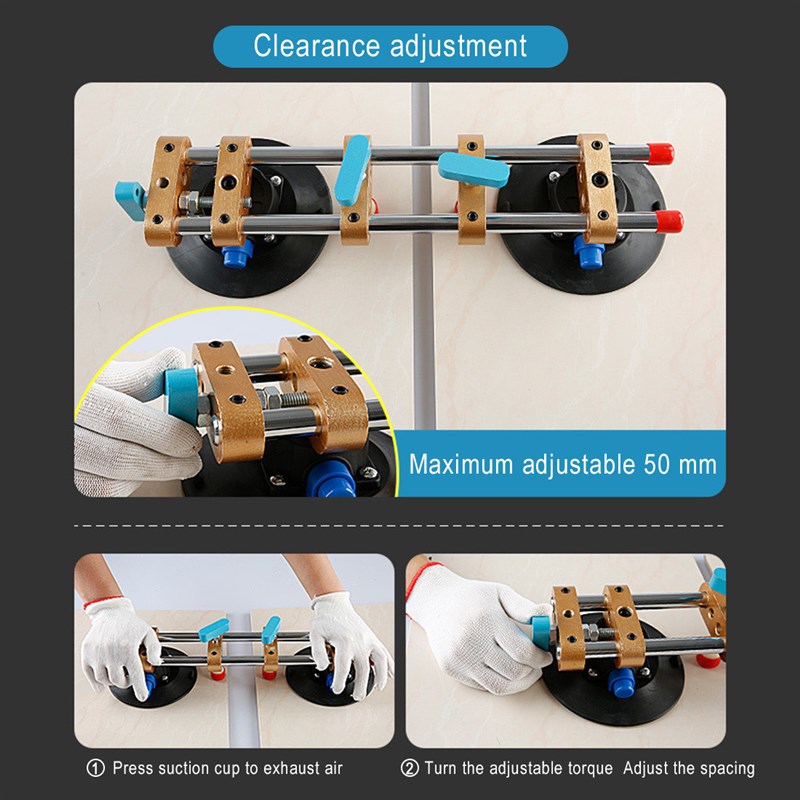 Clearance adjustment

Maximum adjustable 50 mm

① Press suction cup to exhaust air

② Turn the adjustable torque Adjust the spacing