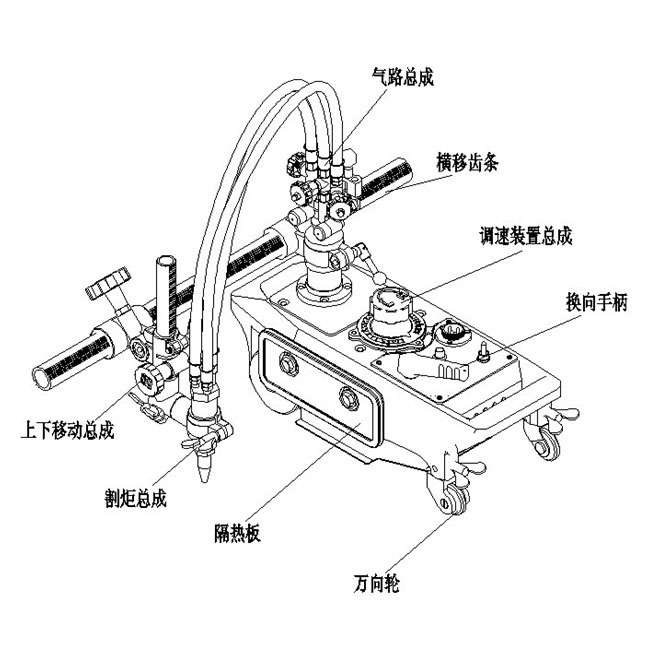 气路总成

横移齿条

调速装置总成

换向手柄

上下移动总成

割炬总成

隔热板

万向轮