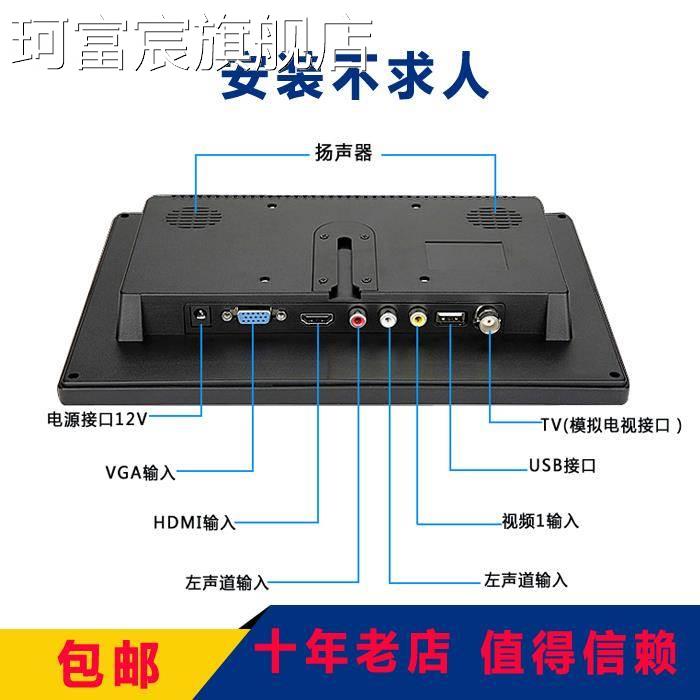 珂富宸旗舰店

安装不求人

扬声器

电源接口12V

VGA输入

HDMI输入

左声道输入

TV(模拟电视接口)

USB接口

视频1输入

左声道输入

包邮

十年老店 值得信赖