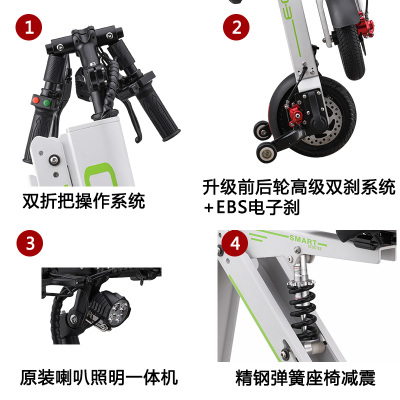 1

双折把操作系统

2

升级前后轮高级双刹系统
+EBS电子刹

3

原装喇叭照明一体机

4

SMART

精钢弹簧座椅减震