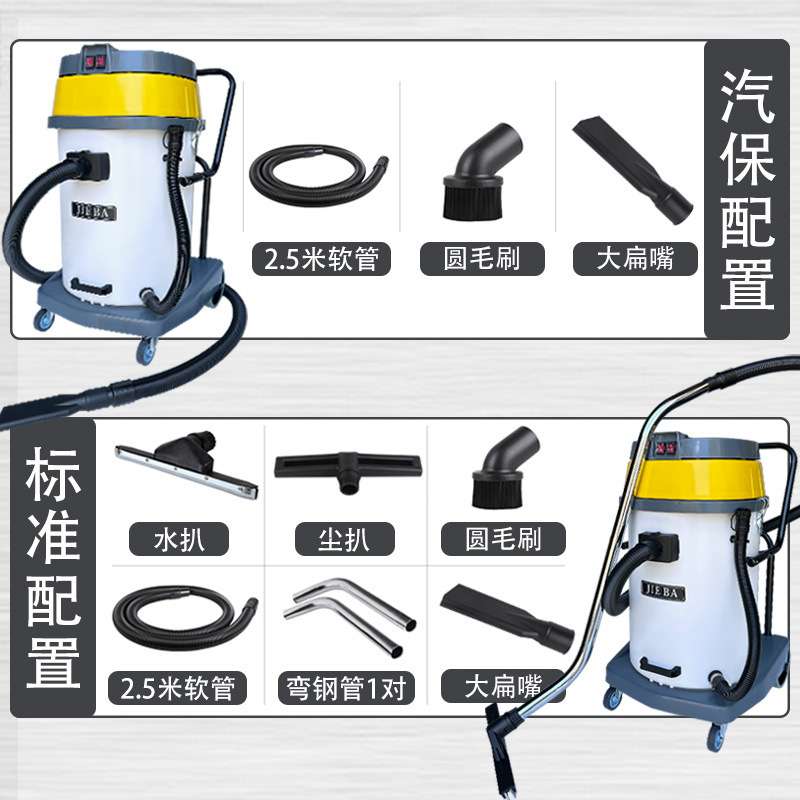 JIEBA

2.5米软管

圆毛刷

大扁嘴

汽保配置

标准配置

水扒

尘扒

圆毛刷

2.5米软管

弯钢管1对

大扁嘴

JIEBA