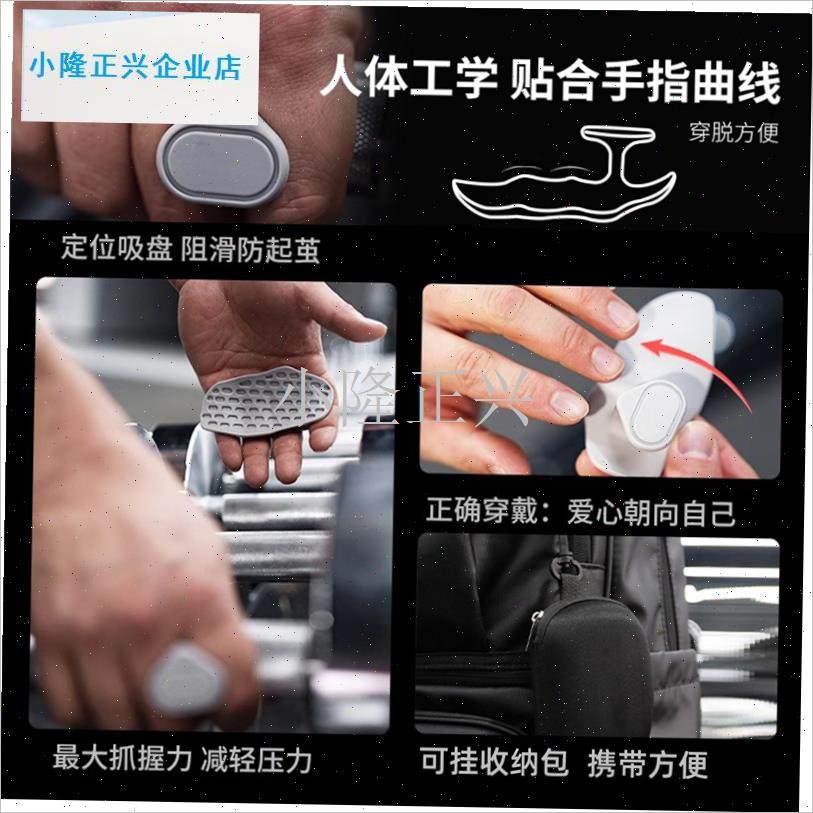 小隆正兴企业店

人体工学 贴合手指曲线

穿脱方便

定位吸盘 阻滑防起茧

小隆正兴

正确穿戴：爱心朝向自己

最大抓握力 减轻压力

可挂收纳包 携带方便