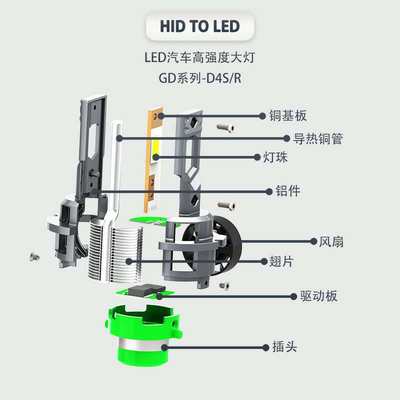 HID TO LED

LED汽车高强度大灯

GD系列-D4S/R

铜基板

导热铜管

灯珠

铝件

风扇

翅片

驱动板

插头