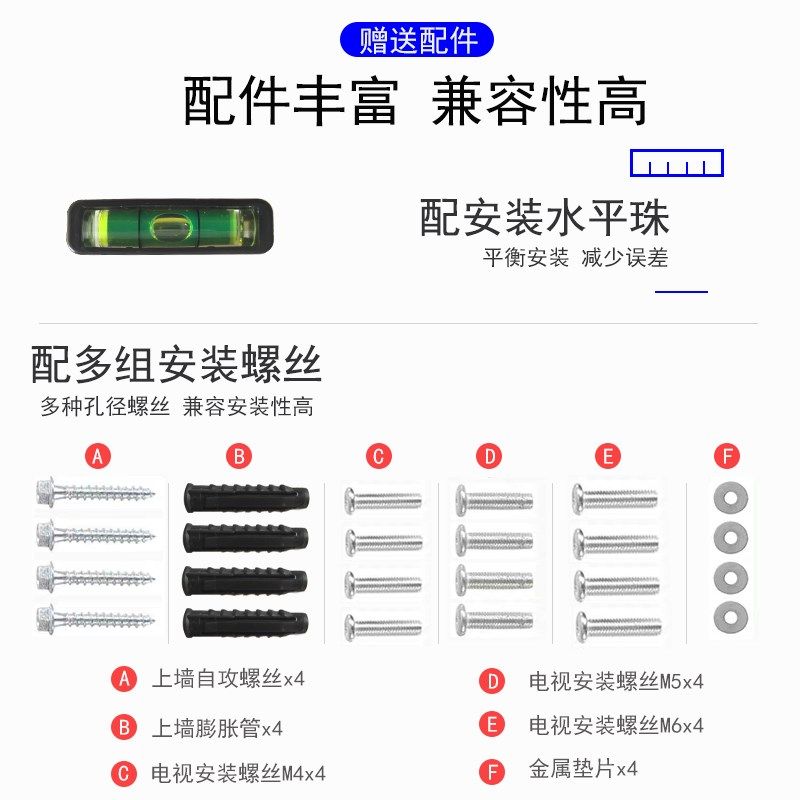 赠送配件

配件丰富 兼容性高

配安装水平珠

平衡安装 减少误差

配多组安装螺丝

多种孔径螺丝 兼容安装性高

A B C D E F

A 上墙自攻螺丝x4

B 上墙膨胀管x4

C 电视安装螺丝M4x4

D 电视安装螺丝M5x4

E 电视安装螺丝M6x4

F 金属垫片x4