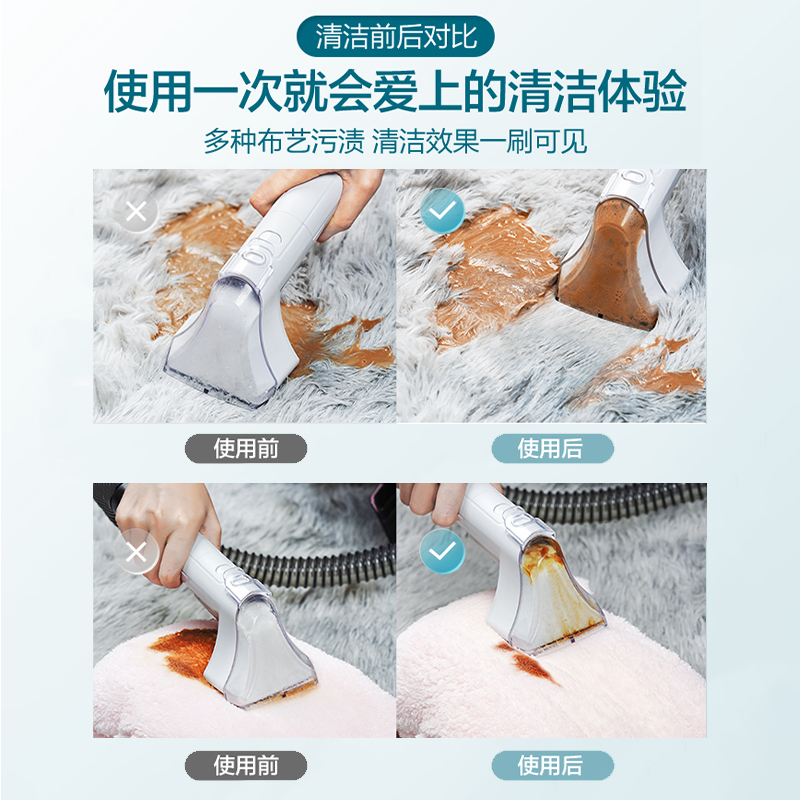 清洁前后对比

使用一次就会爱上的清洁体验

多种布艺污渍 清洁效果一刷可见

使用前

使用后

使用前

使用后