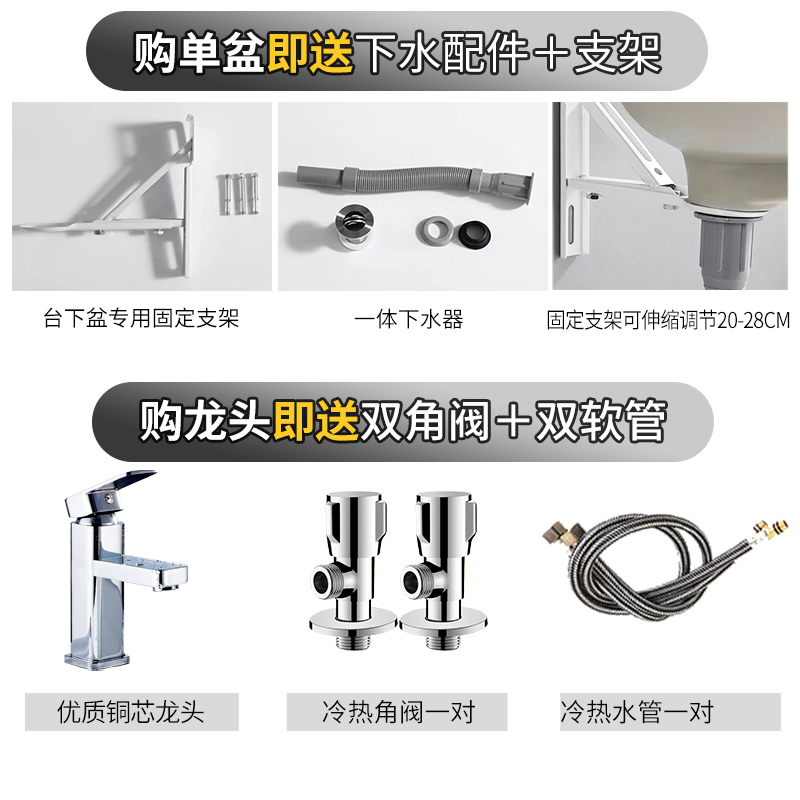 购单盆即送下水配件＋支架

台下盆专用固定支架

一体下水器

固定支架可伸缩调节20-28CM

购龙头即送双角阀＋双软管

优质铜芯龙头

冷热角阀一对

冷热水管一对