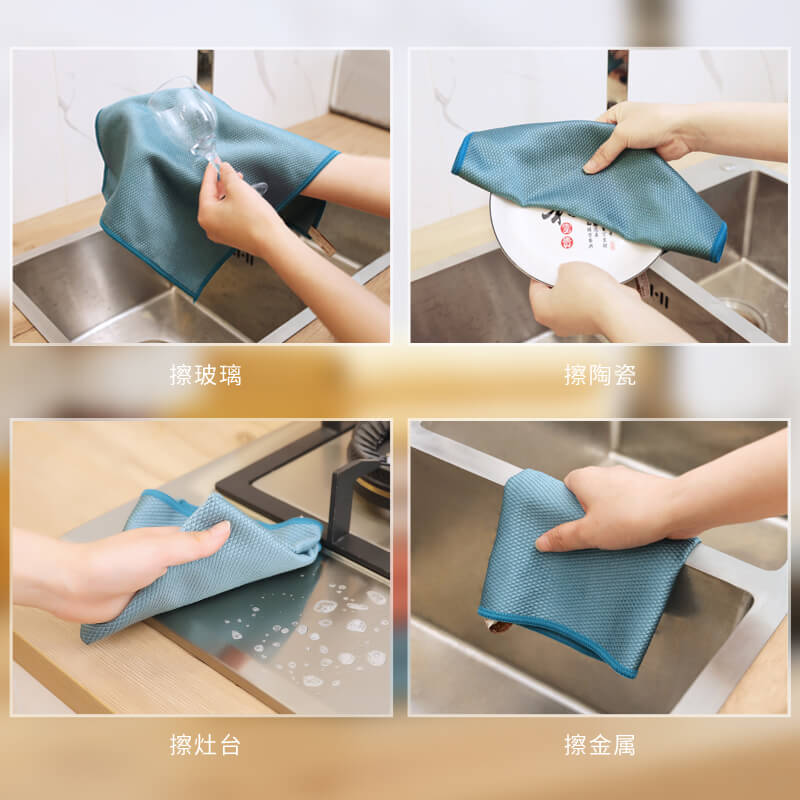 擦玻璃

擦陶瓷

擦灶台

擦金属