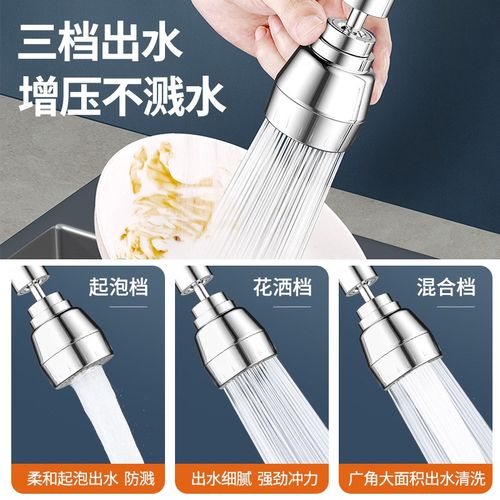 三档出水
增压不溅水

起泡档

柔和起泡出水 防溅

花洒档

出水细腻 强劲冲力

混合档

广角大面积出水清洗