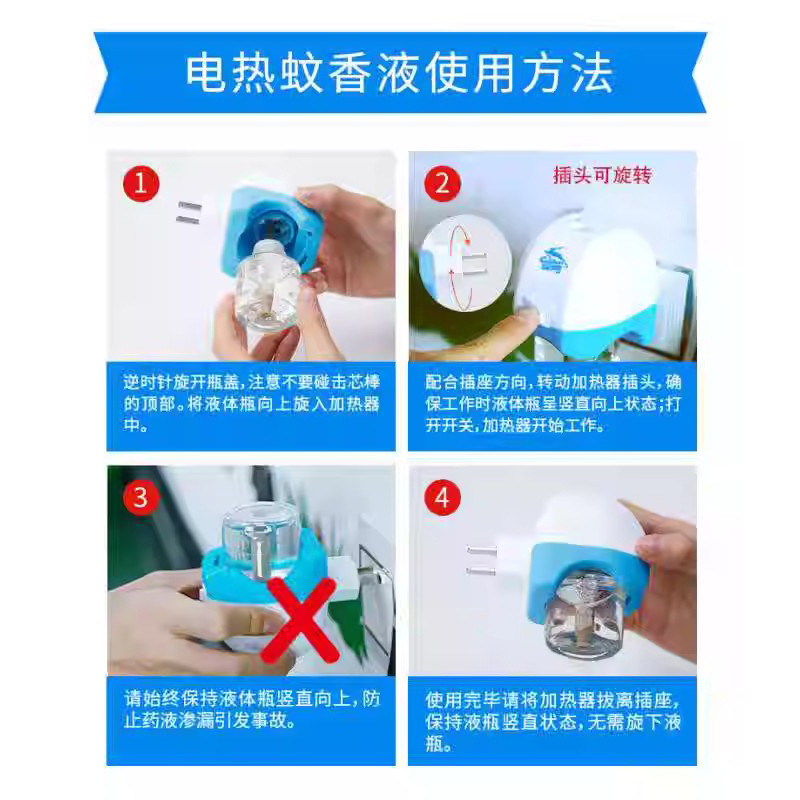 电热蚊香液使用方法

1

逆时针旋开瓶盖，注意不要碰击芯棒的顶部。将液体瓶向上旋入加热器中。

2

插头可旋转

配合插座方向，转动加热器插头，确保工作时液体瓶呈竖直向上状态；打开开关，加热器开始工作。

3

请始终保持液体瓶竖直向上，防止药液渗漏引发事故。

4

使用完毕请将加热器拔离插座，保持液瓶竖直状态，无需旋下液瓶。