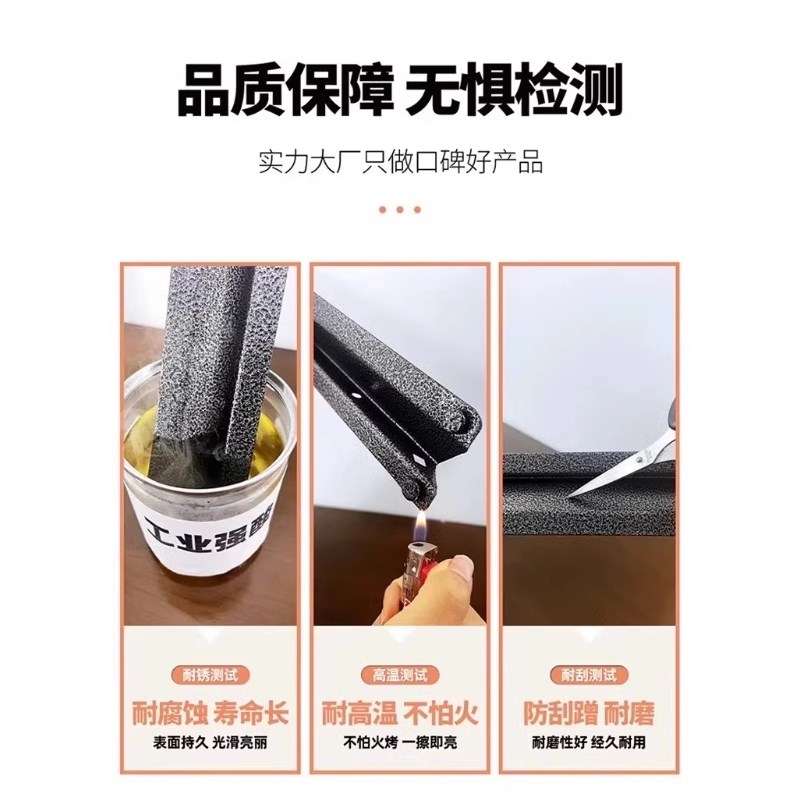 品质保障 无惧检测

实力大厂只做口碑好产品

工业强酸

耐锈测试
耐腐蚀 寿命长
表面持久 光滑亮丽

高温测试
耐高温 不怕火
不怕火烤 一擦即亮

耐刮测试
防刮蹭 耐磨
耐磨性好 经久耐用