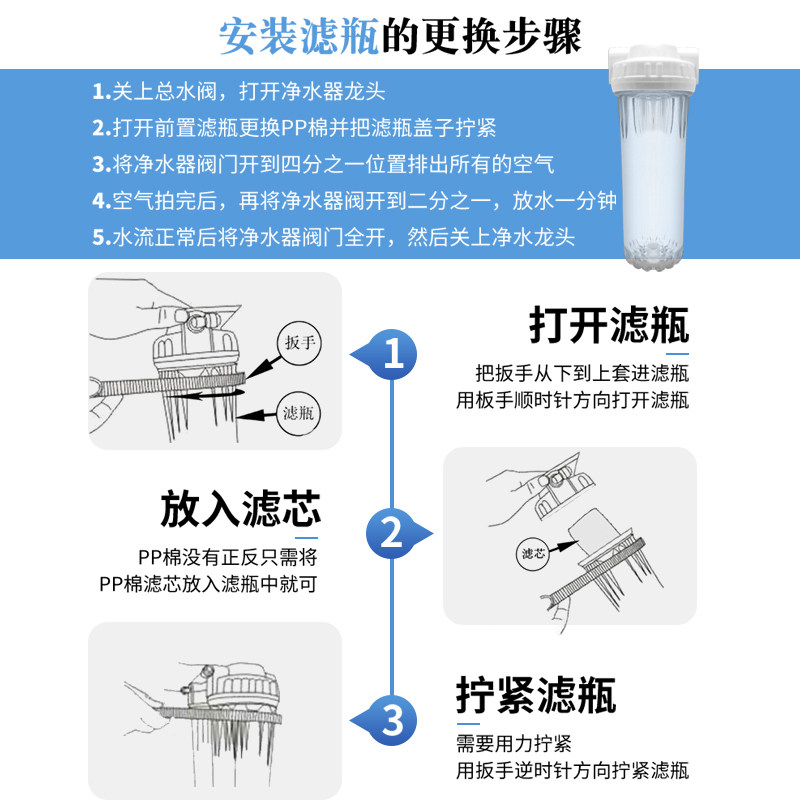 安装滤瓶的更换步骤

1.关上总水阀，打开净水器龙头
2.打开前置滤瓶更换PP棉并把滤瓶盖子拧紧
3.将净水器阀门开到四分之一位置排出所有的空气
4.空气拍完后，再将净水器阀开到二分之一，放水一分钟
5.水流正常后将净水器阀门全开，然后关上净水龙头

扳手
滤瓶

1

打开滤瓶
把扳手从下到上套进滤瓶
用板手顺时针方向打开滤瓶

放入滤芯
PP棉没有正反只需将
PP棉滤芯放入滤瓶中就可

2

滤芯

3

拧紧滤瓶
需要用力拧紧
用扳手逆时针方向拧紧滤瓶