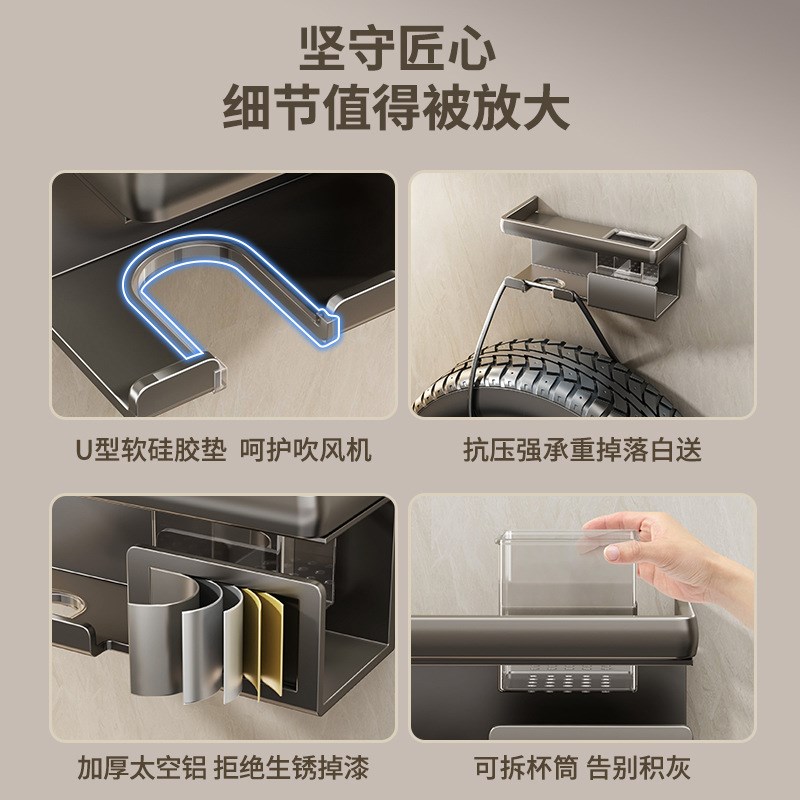 坚守匠心
细节值得被放大

U型软硅胶垫 呵护吹风机

抗压强承重掉落白送

加厚太空铝 拒绝生锈掉漆

可拆杯筒 告别积灰