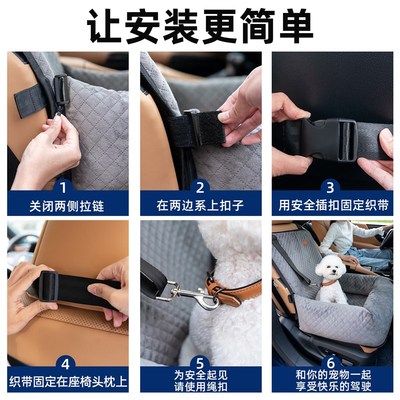 让安装更简单

1
关闭两侧拉链

2
在两边系上扣子

3
用安全插扣固定织带

4
织带固定在座椅头枕上

5
为安全起见
请使用绳扣

6
和你的宠物一起
享受快乐的驾驶