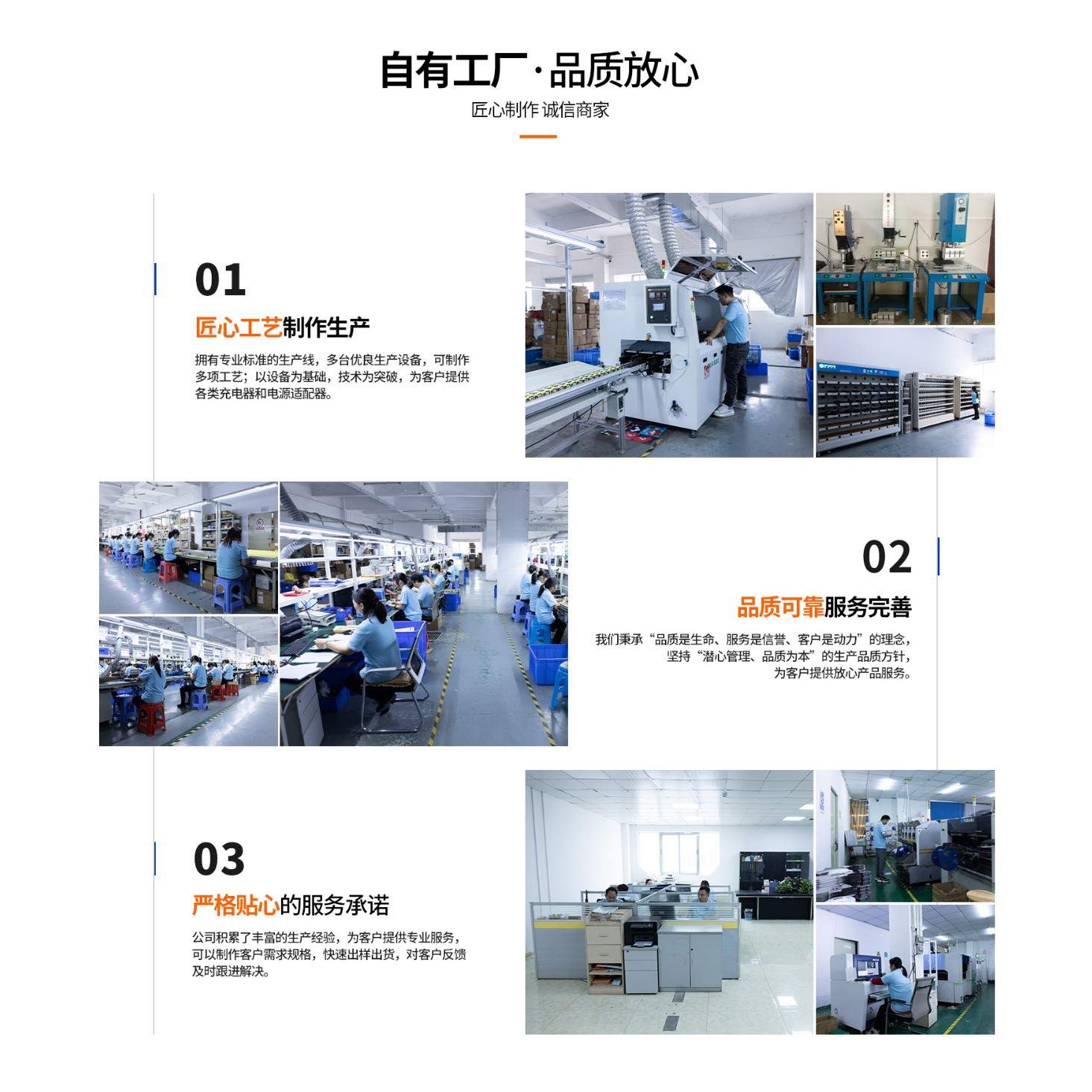 自有工厂·品质放心

匠心制作 诚信商家

01

匠心工艺制作生产

拥有专业标准的生产线，多台优良生产设备，可制作多项工艺；以设备为基础，技术为突破，为客户提供各类充电器和电源适配器。

02

品质可靠服务完善

我们秉承“品质是生命、服务是信誉、客户是动力”的理念，坚持“潜心管理、品质为本”的生产品质方针，为客户提供放心产品服务。

03

严格贴心的服务承诺

公司积累了丰富的生产经验，为客户提供专业服务，可以制作客户需求规格，快速出样出货，对客户反馈及时跟进解决。