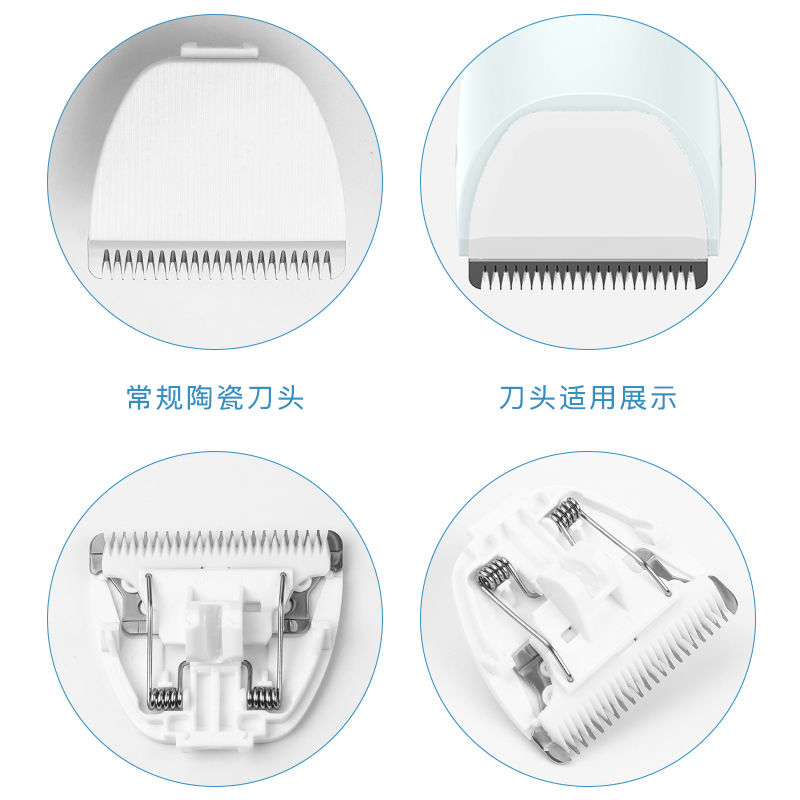 常规陶瓷刀头

刀头适用展示