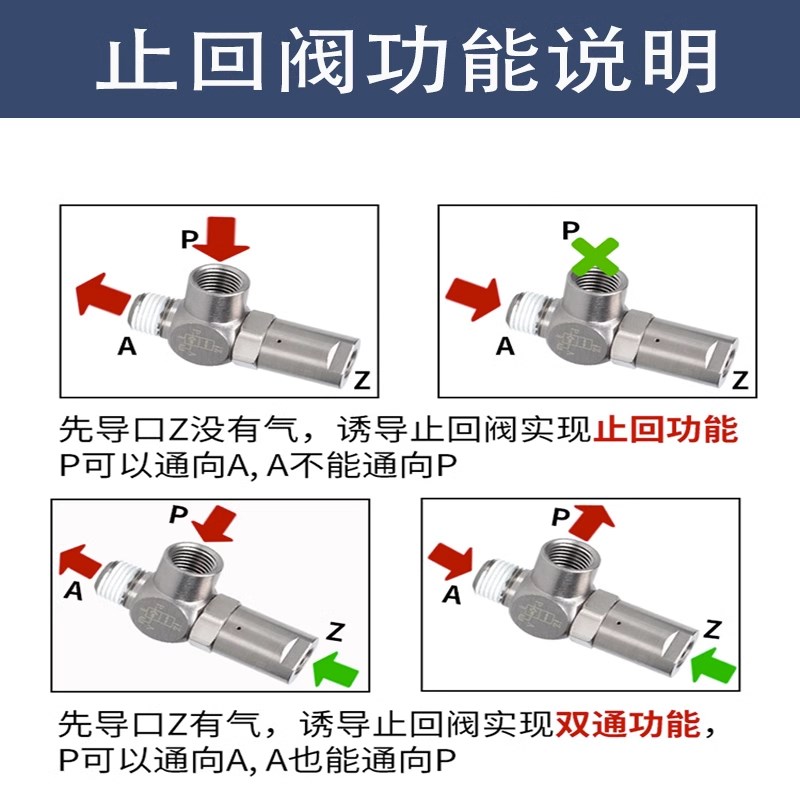 止回阀功能说明

P
A
Z

P
A
Z

先导口Z没有气，诱导止回阀实现止回功能
P可以通向A, A不能通向P

P
A
Z

P
A
Z

先导口Z有气，诱导止回阀实现双通功能，
P可以通向A, A也能通向P