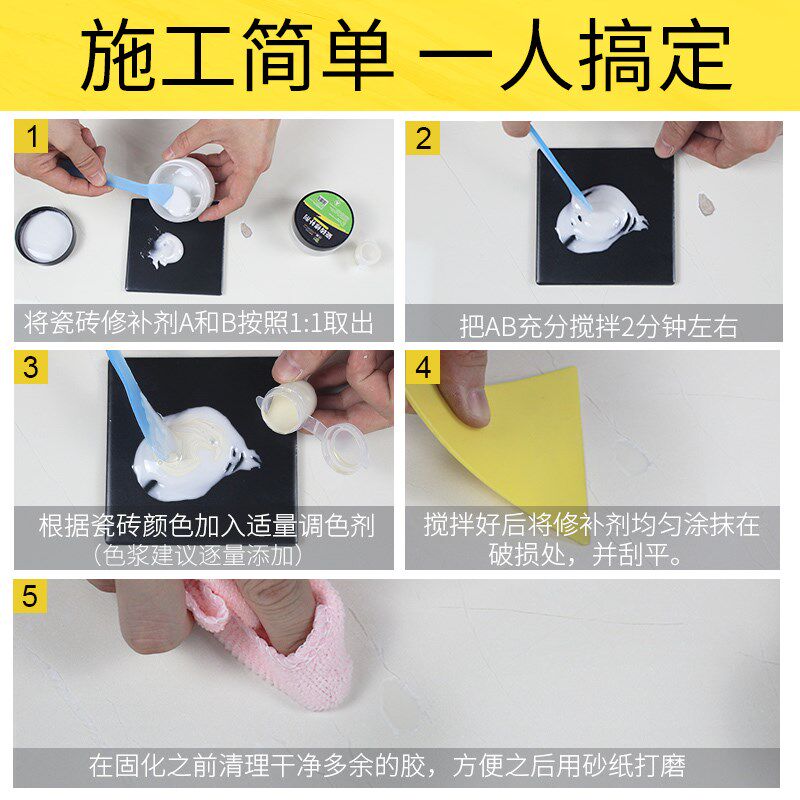 施工简单 一人搞定

1
将瓷砖修补剂A和B按照1:1取出

2
把AB充分搅拌2分钟左右

3
根据瓷砖颜色加入适量调色剂
（色浆建议逐量添加）

4
搅拌好后将修补剂均匀涂抹在破损处，并刮平。

5
在固化之前清理干净多余的胶，方便之后用砂纸打磨