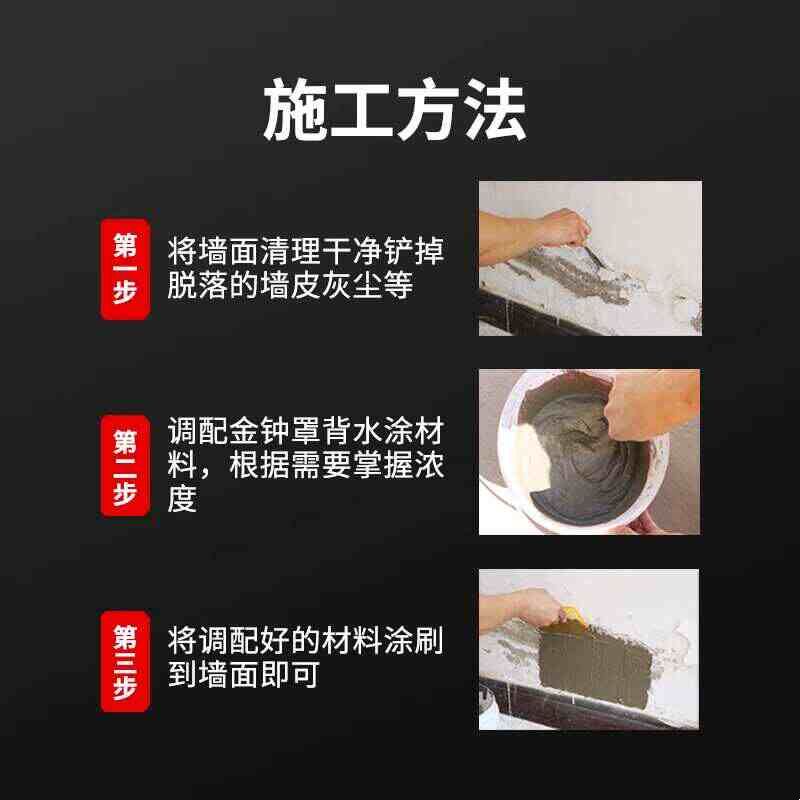 施工方法

第一步
将墙面清理干净铲掉脱落的墙皮灰尘等

第二步
调配金钟罩背水涂材料，根据需要掌握浓度

第三步
将调配好的材料涂刷到墙面即可