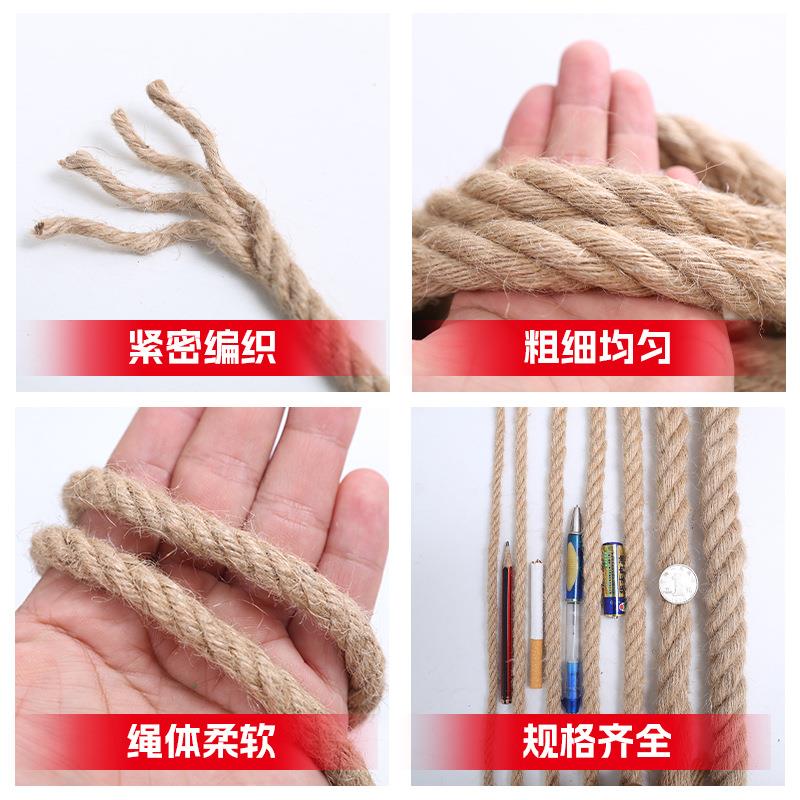 紧密编织

粗细均匀

绳体柔软

规格齐全