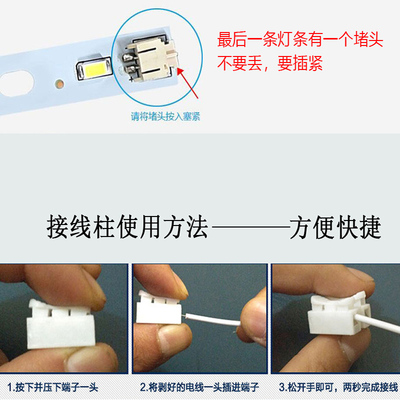 最后一条灯条有一个堵头
不要丢，要插紧

请将堵头按入塞紧

接线柱使用方法———方便快捷

1.按下并压下端子一头

2.将剥好的电线一头插进端子

3.松开手即可，两秒完成接线