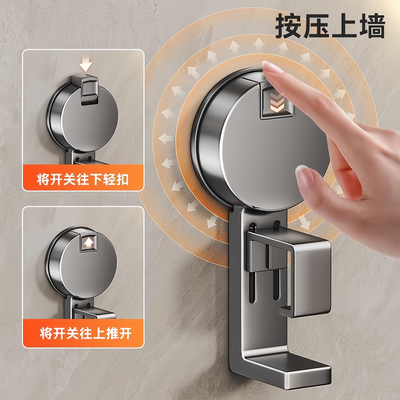 按压上墙

将开关往下轻扣

将开关往上推开