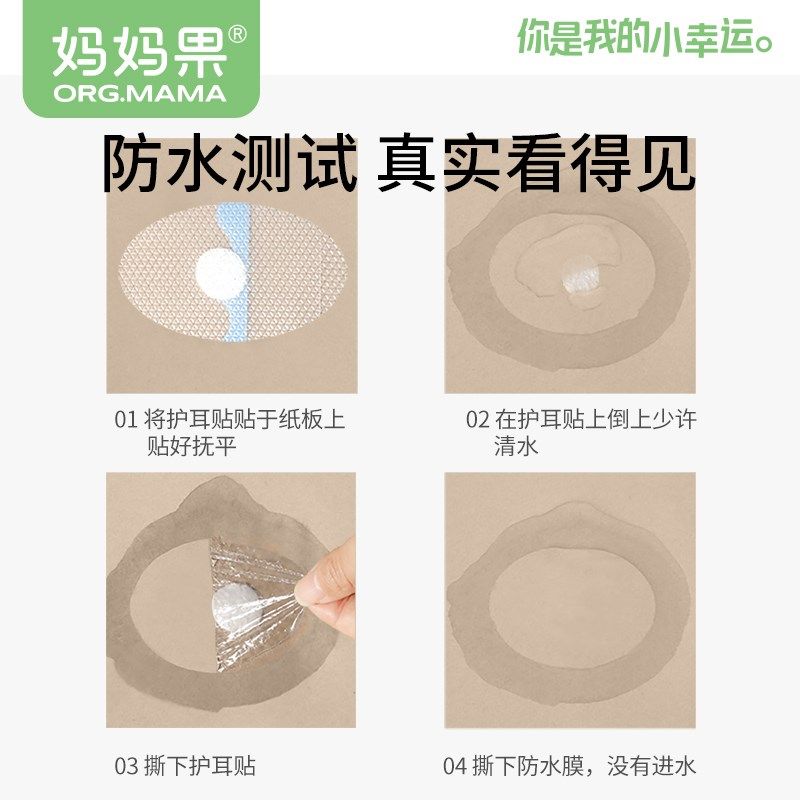 妈妈果®
ORG.MAMA

你是我的小幸运。

防水测试 真实看得见

01 将护耳贴贴于纸板上贴好抚平

02 在护耳贴上倒上少许清水

03 撕下护耳贴

04 撕下防水膜，没有进水