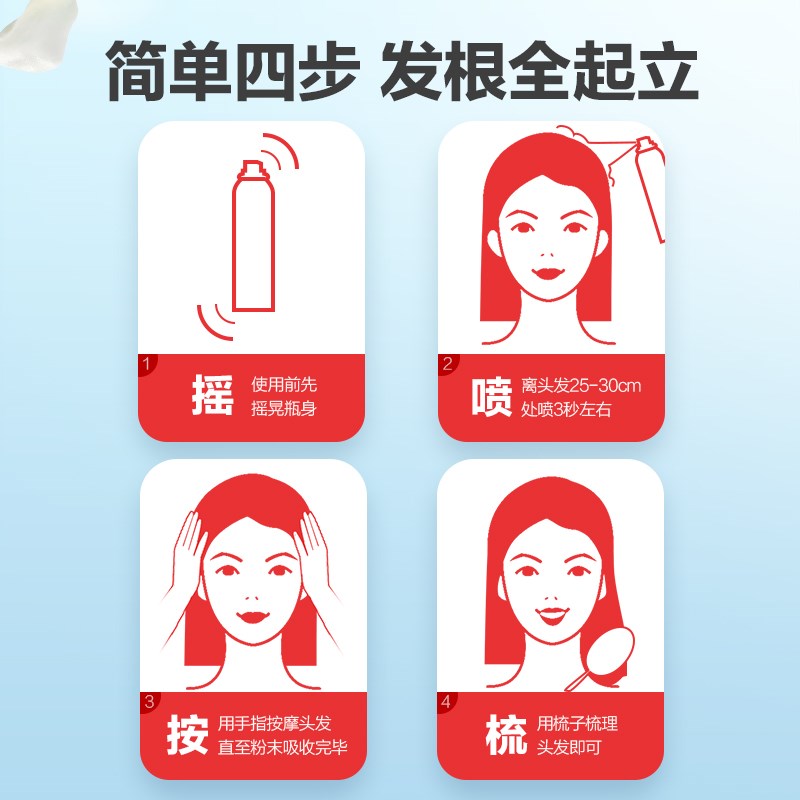 简单四步 发根全起立

1
摇 使用前先
摇晃瓶身

2
喷 离头发25-30cm
处喷3秒左右

3
按 用手指按摩头发
直至粉末吸收完毕

4
梳 用梳子梳理
头发即可