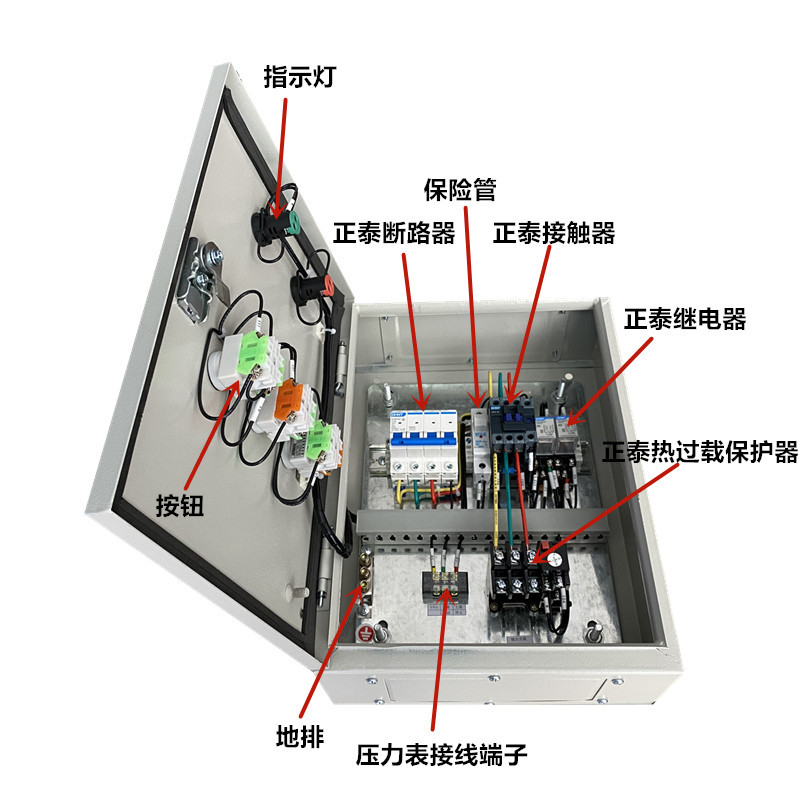 指示灯

保险管

正泰断路器

正泰接触器

正泰继电器

正泰热过载保护器

按钮

地排

压力表接线端子