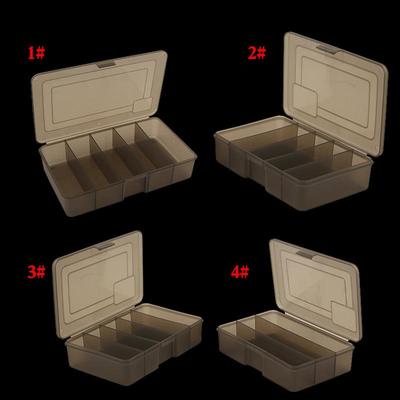 1#

2#

3#

4#