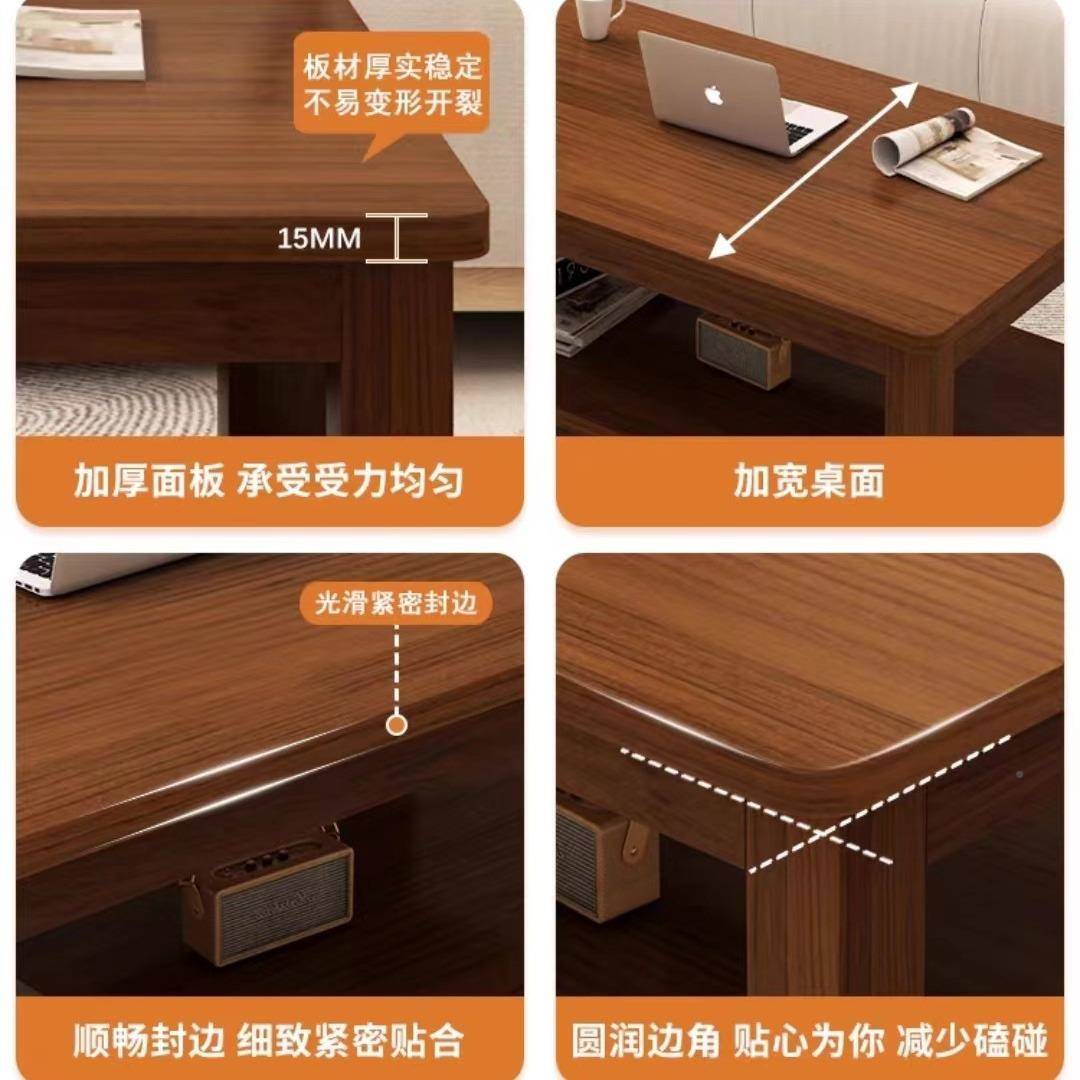 板材厚实稳定
不易变形开裂

15MM

加厚面板 承受受力均匀

加宽桌面

光滑紧密封边

顺畅封边 细致紧密贴合

圆润边角 贴心为你 减少磕碰