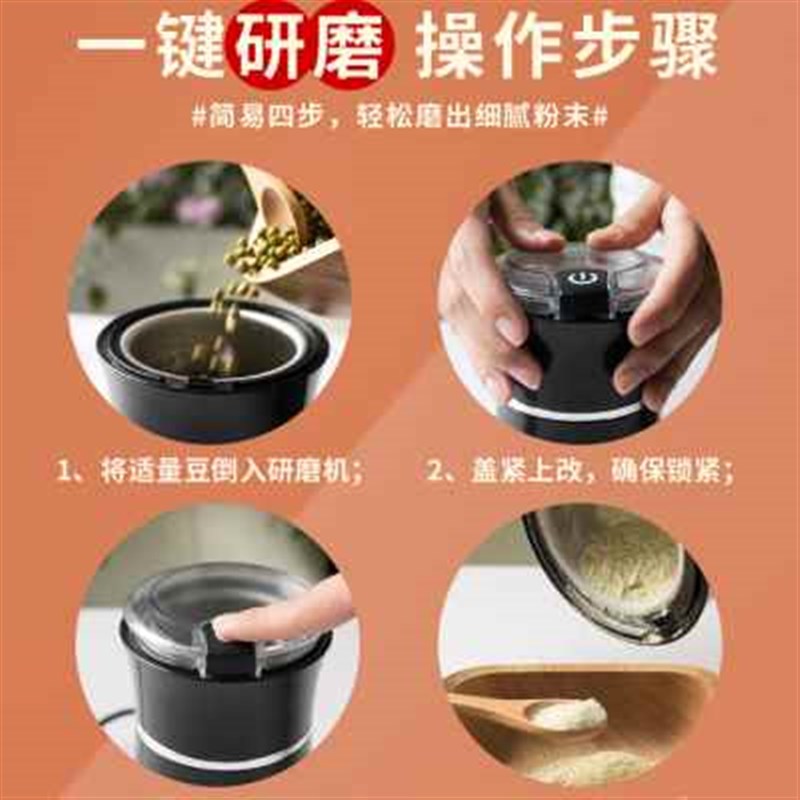 一键研磨 操作步骤

#简易四步，轻松磨出细腻粉末#

1、将适量豆倒入研磨机；

2、盖紧上改，确保锁紧；