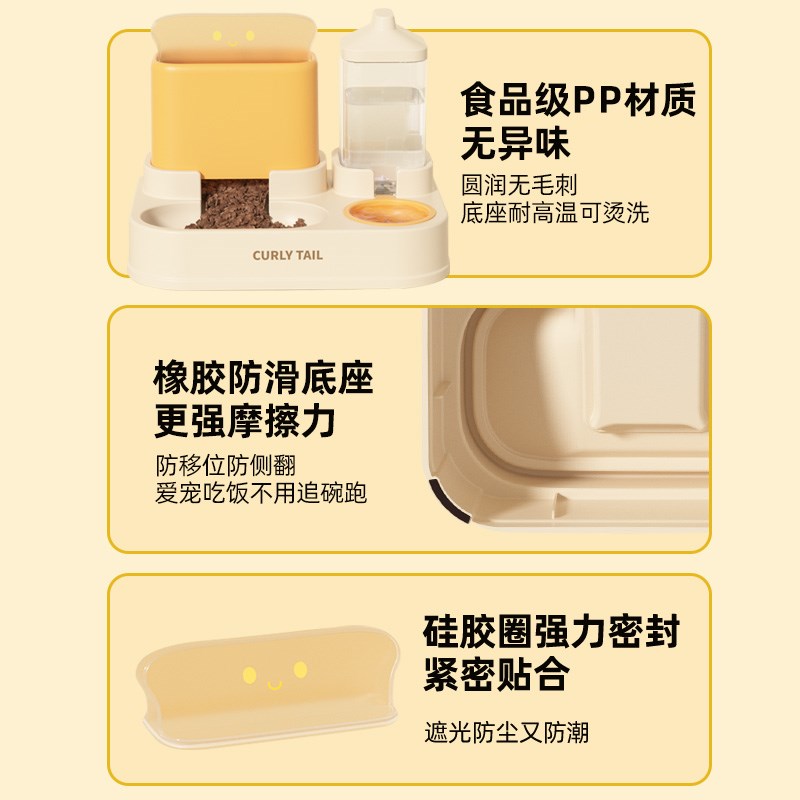 CURLY TAIL

食品级PP材质
无异味

圆润无毛刺
底座耐高温可烫洗

橡胶防滑底座
更强摩擦力

防移位防侧翻
爱宠吃饭不用追碗跑

硅胶圈强力密封
紧密贴合

遮光防尘又防潮