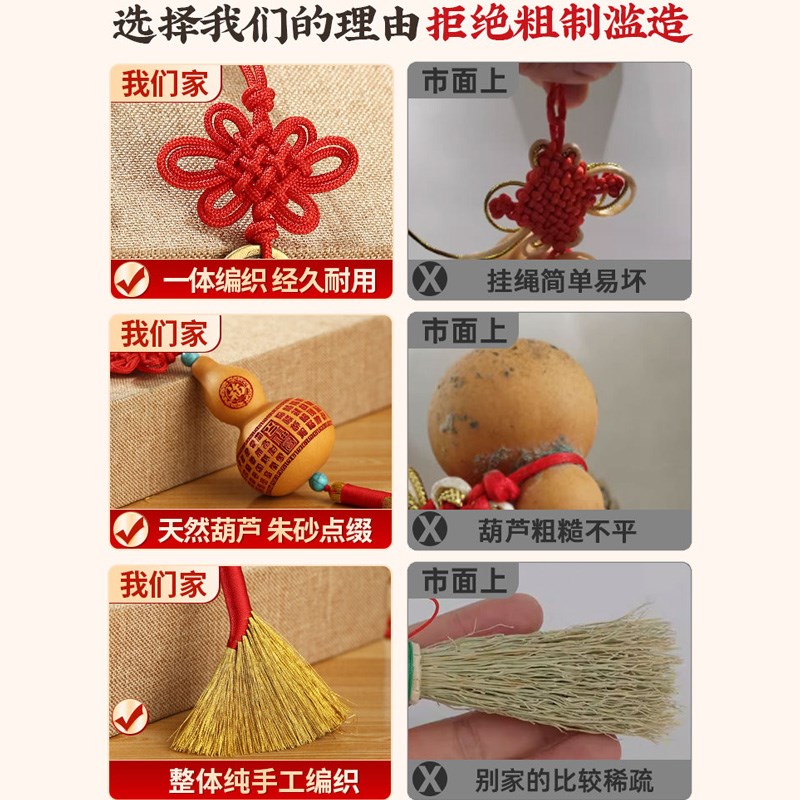 选择我们的理由 拒绝粗制滥造

我们家
一体编织 经久耐用

市面上
挂绳简单易坏

我们家
天然葫芦 朱砂点缀

市面上
葫芦粗糙不平

我们家
整体纯手工编织

市面上
别家的比较稀疏