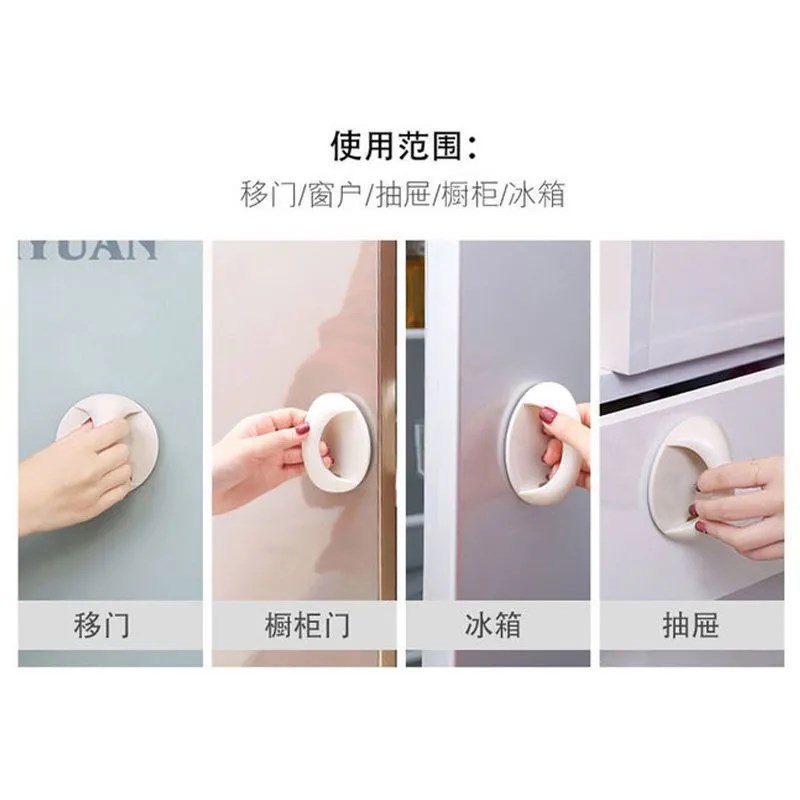 使用范围：

移门/窗户/抽屉/橱柜/冰箱

YUAN

移门

橱柜门

冰箱

抽屉