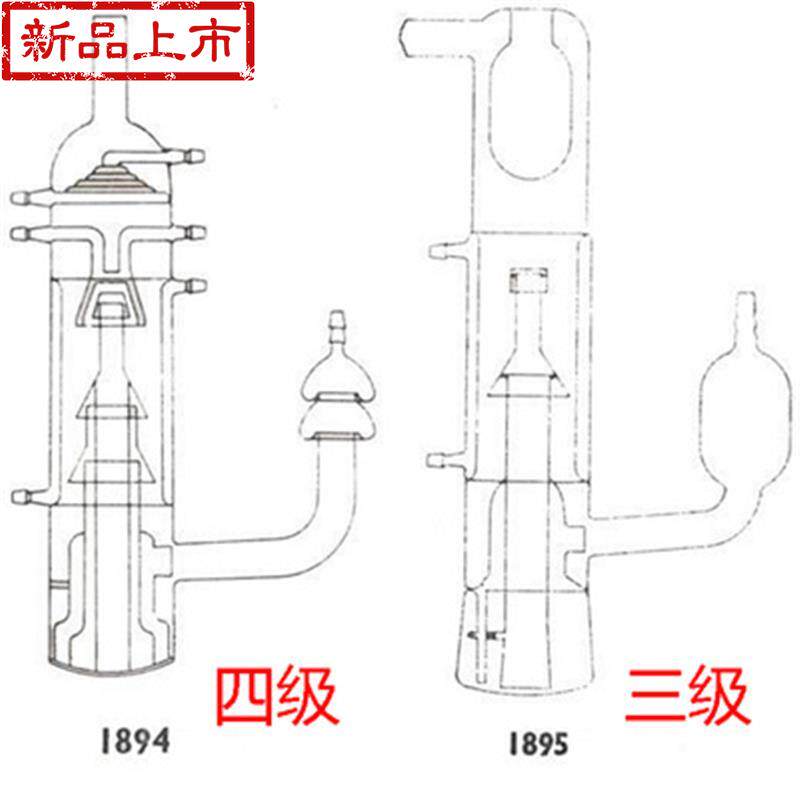 新品上市

四级

1894

三级

1895