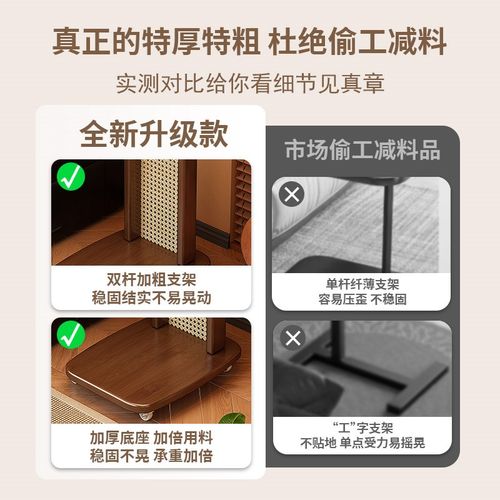 真正的特厚特粗 杜绝偷工减料

实测对比给你看细节见真章

全新升级款

双杆加粗支架
稳固结实不易晃动

加厚底座 加倍用料
稳固不晃 承重加倍

市场偷工减料品

单杆纤薄支架
容易压歪 不稳固

“工”字支架
不贴地 单点受力易摇晃