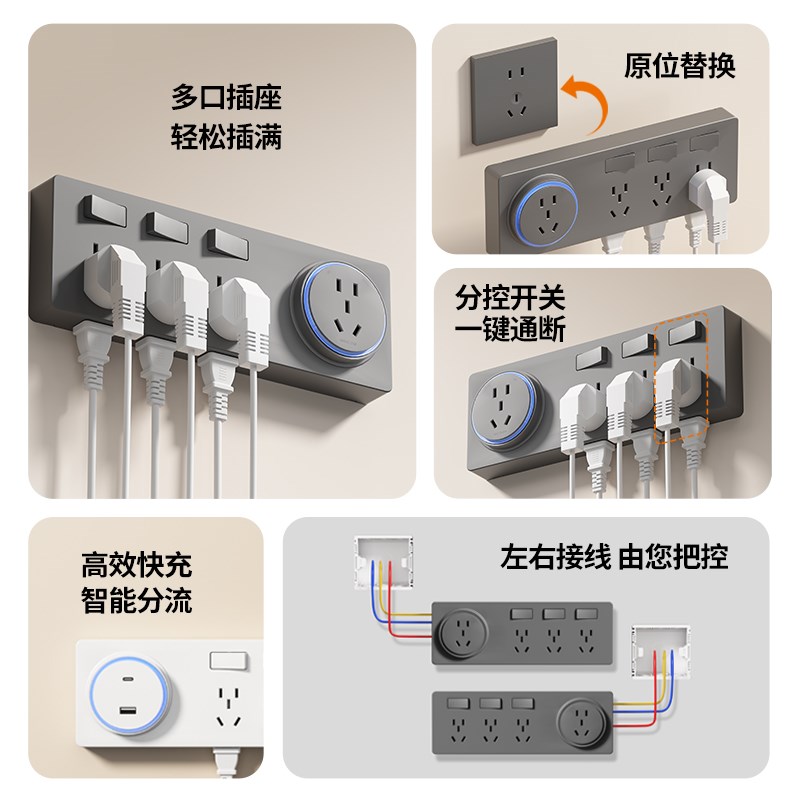 多口插座
轻松插满

原位替换

分控开关
一键通断

高效快充
智能分流

左右接线 由您把控