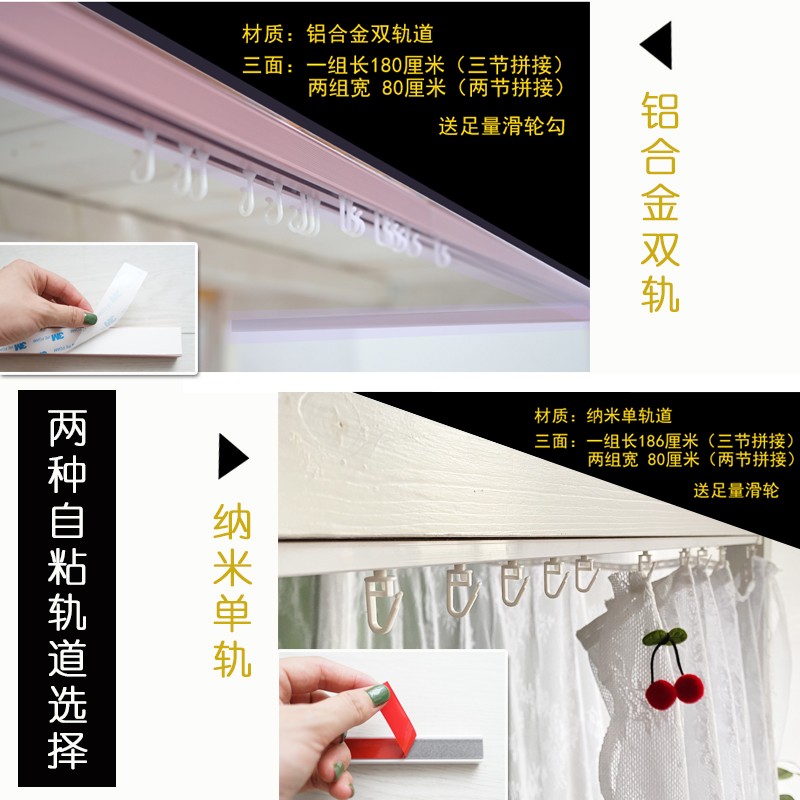 材质：铝合金双轨道
三面：一组长180厘米（三节拼接）
两组宽 80厘米（两节拼接）
送足量滑轮勾

铝合金双轨

3M

两种自粘轨道选择

纳米单轨

材质：纳米单轨道
三面：一组长186厘米（三节拼接）
两组宽 80厘米（两节拼接）
送足量滑轮