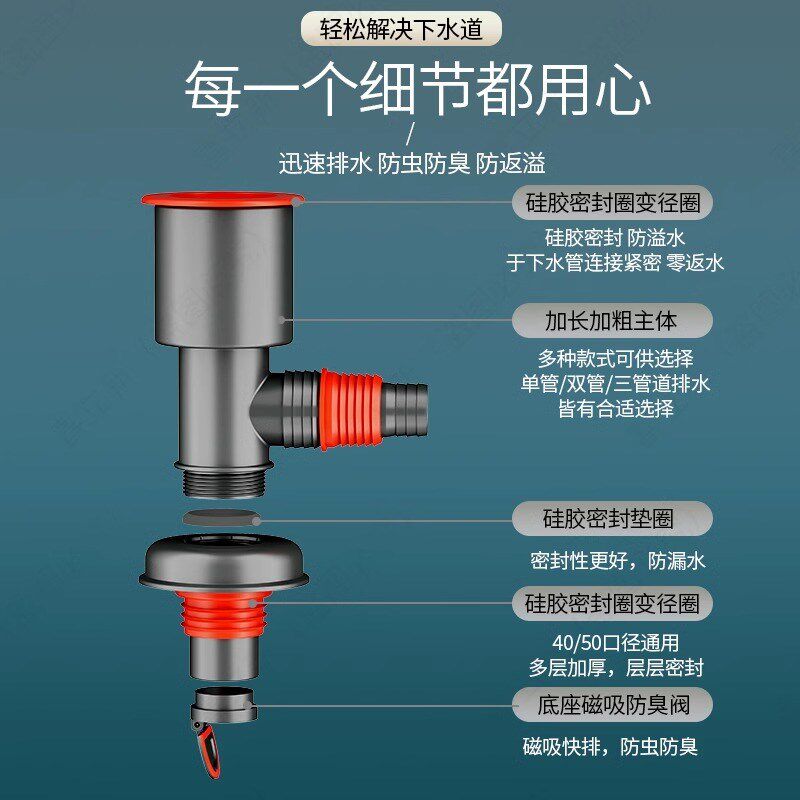 轻松解决下水道

每一个细节都用心

/

迅速排水 防虫防臭 防返溢

硅胶密封圈变径圈

硅胶密封 防溢水
于下水管连接紧密 零返水

加长加粗主体

多种款式可供选择
单管/双管/三管道排水
皆有合适选择

硅胶密封垫圈

密封性更好，防漏水

硅胶密封圈变径圈

40/50口径通用
多层加厚，层层密封

底座磁吸防臭阀

磁吸快排，防虫防臭