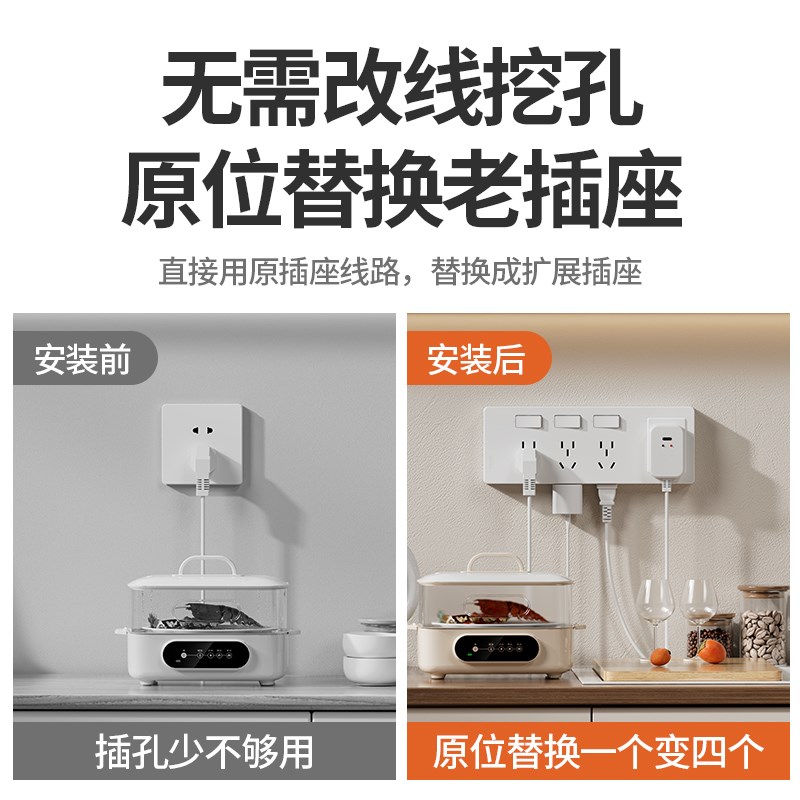 无需改线挖孔
原位替换老插座

直接用原插座线路，替换成扩展插座

安装前

插孔少不够用

安装后

原位替换一个变四个