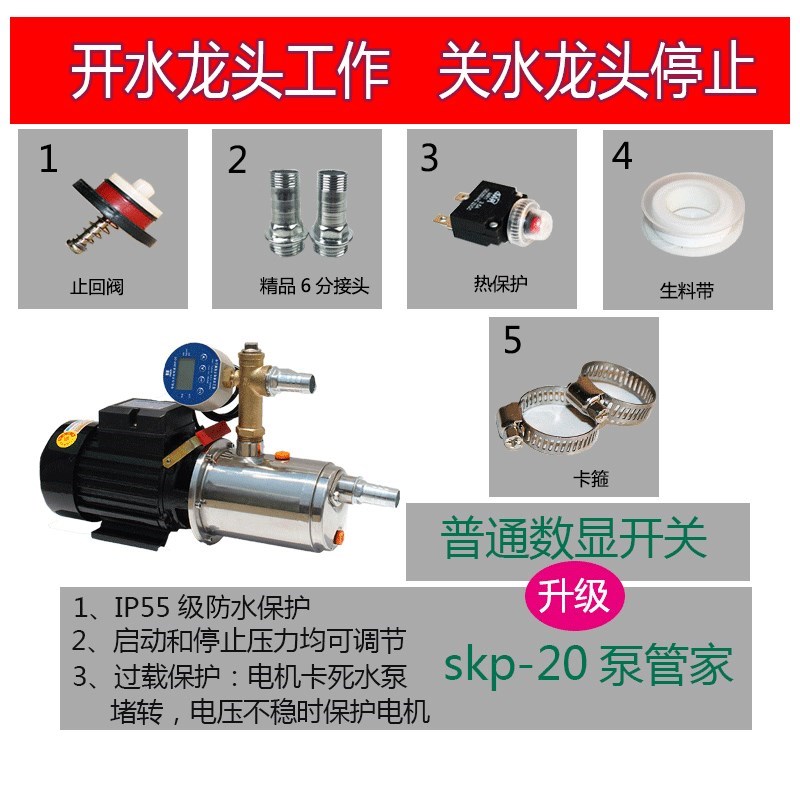 开水龙头工作 关水龙头停止

1
止回阀

2
精品 6 分接头

3
热保护

4
生料带

5
卡箍

普通数显开关

升级

skp-20 泵管家

1、IP55 级防水保护
2、启动和停止压力均可调节
3、过载保护：电机卡死水泵堵转，电压不稳时保护电机