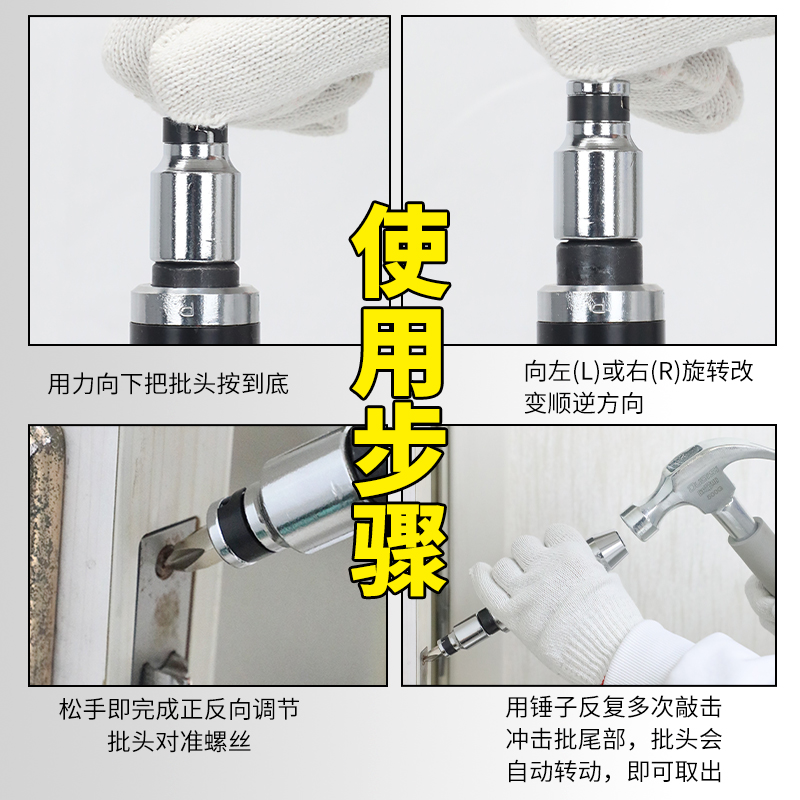 使用步骤

用力向下把批头按到底

向左(L)或右(R)旋转改变顺逆方向

松手即完成正反向调节
批头对准螺丝

用锤子反复多次敲击冲击批尾部，批头会自动转动，即可取出