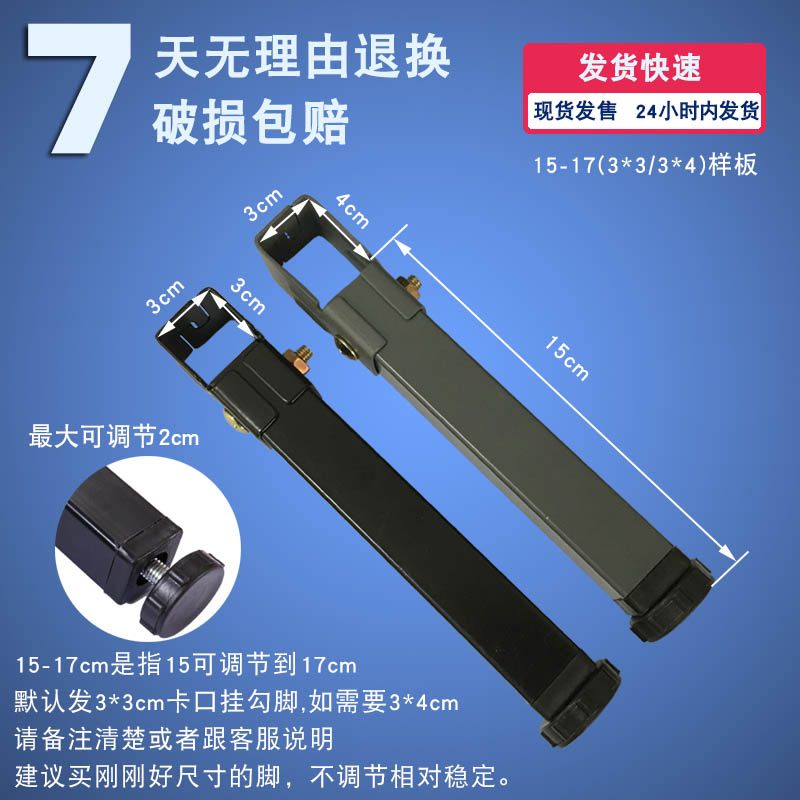 7 天无理由退换
破损包赔

发货快速
现货发售 24小时内发货

15-17(3*3/3*4)样板

3cm 4cm

3cm 3cm

15cm

最大可调节2cm

15-17cm是指15可调节到17cm
默认发3*3cm卡口挂勾脚,如需要3*4cm
请备注清楚或者跟客服说明
建议买刚刚好尺寸的脚，不调节相对稳定。