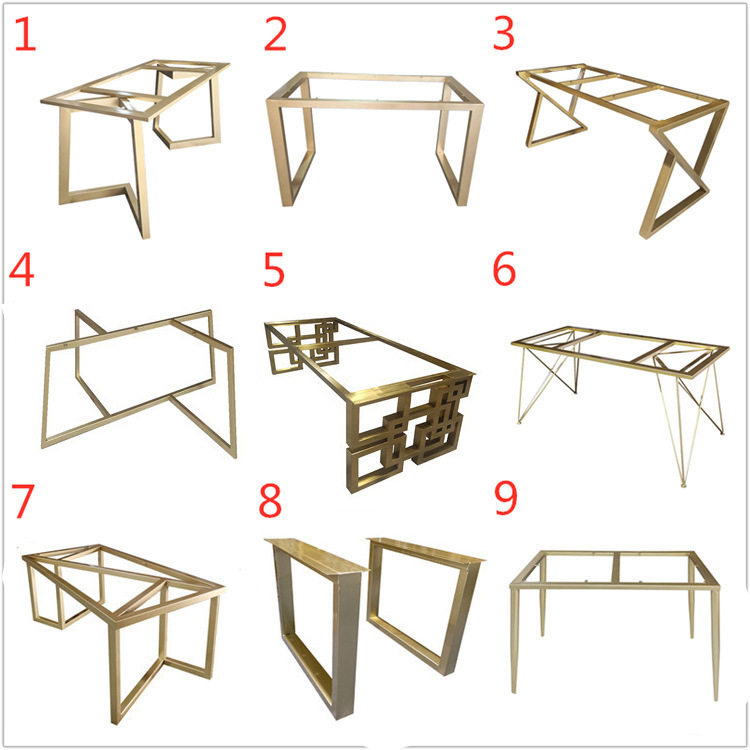 1
2
3
4
5
6
7
8
9