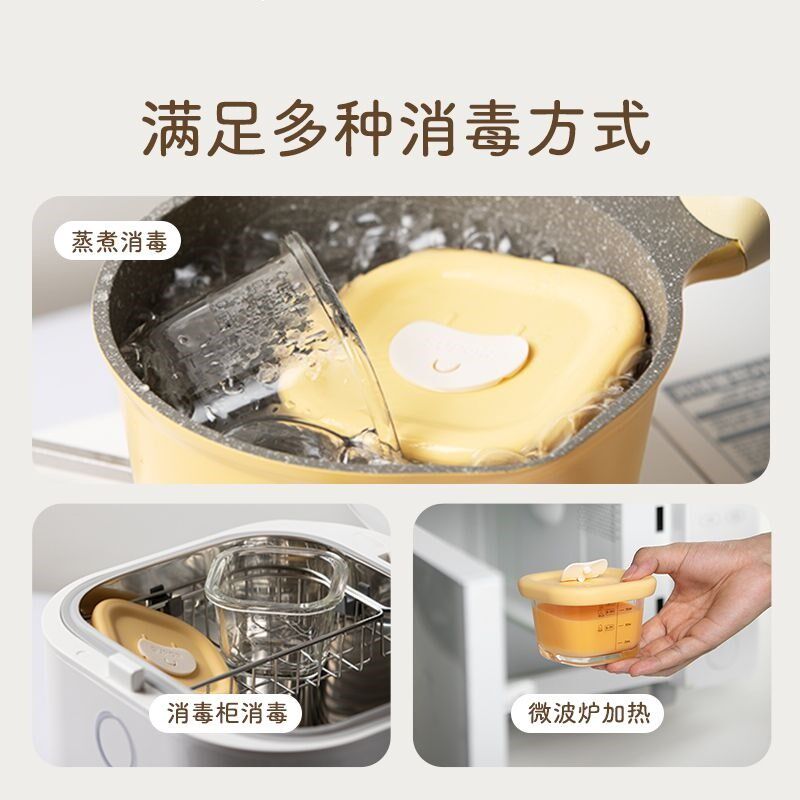 满足多种消毒方式

蒸煮消毒

消毒柜消毒

微波炉加热